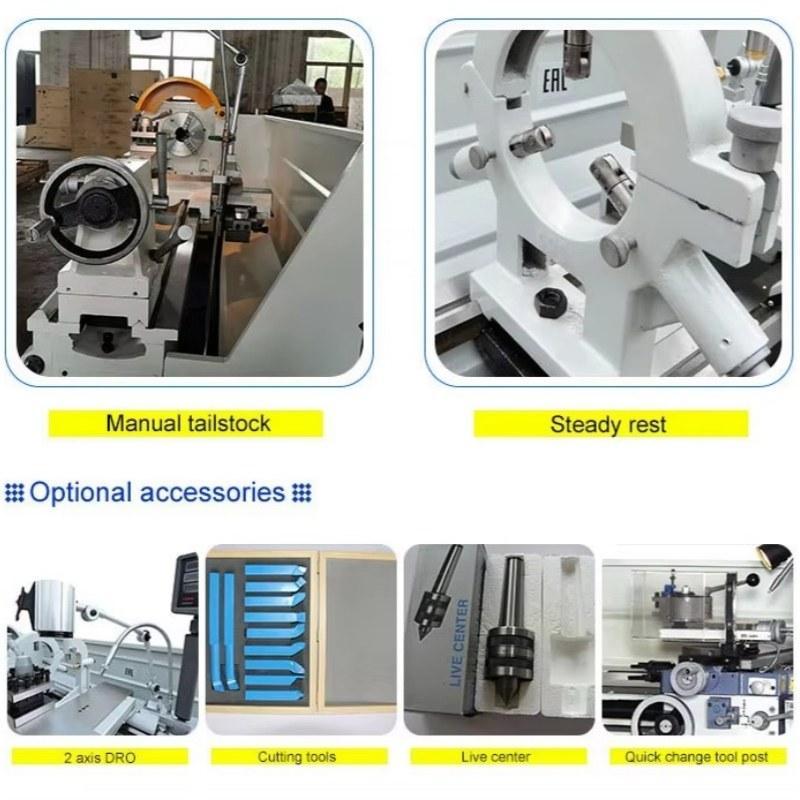 EAC

Manual tailstock

Steady rest

Optional accessories

LIVE CENTER

2 axis DRO

Cutting tools

Live center

Quick change tool post